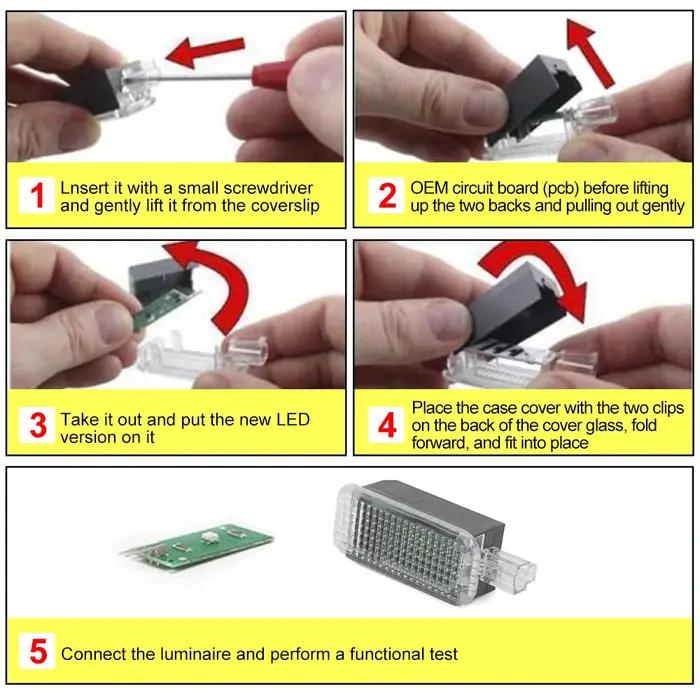 1 Lnsert it with a small screwdriver and gently lift it from the coverslip

2 OEM circuit board (pcb) before lifting up the two backs and pulling out gently

3 Take it out and put the new LED version on it

4 Place the case cover with the two clips on the back of the cover glass, fold forward, and fit into place

5 Connect the luminaire and perform a functional test