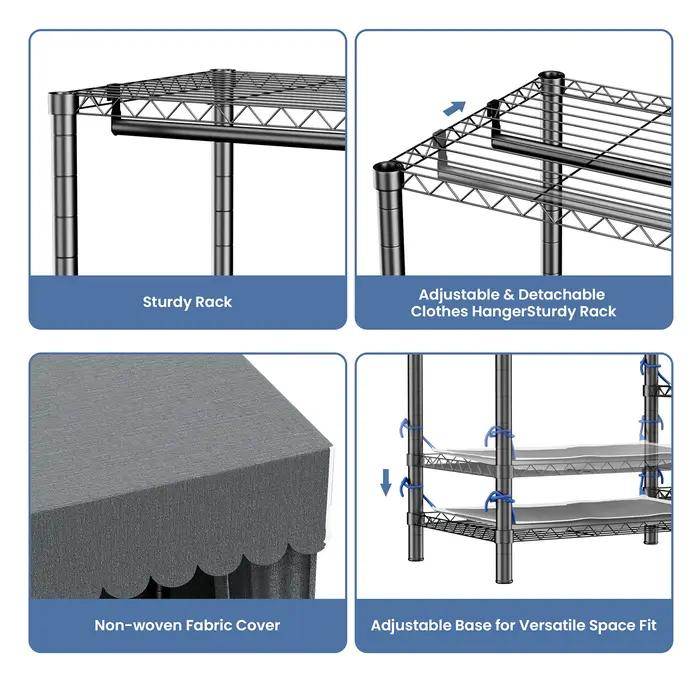 Sturdy Rack

Adjustable & Detachable
Clothes HangerSturdy Rack

Non-woven Fabric Cover

Adjustable Base for Versatile Space Fit